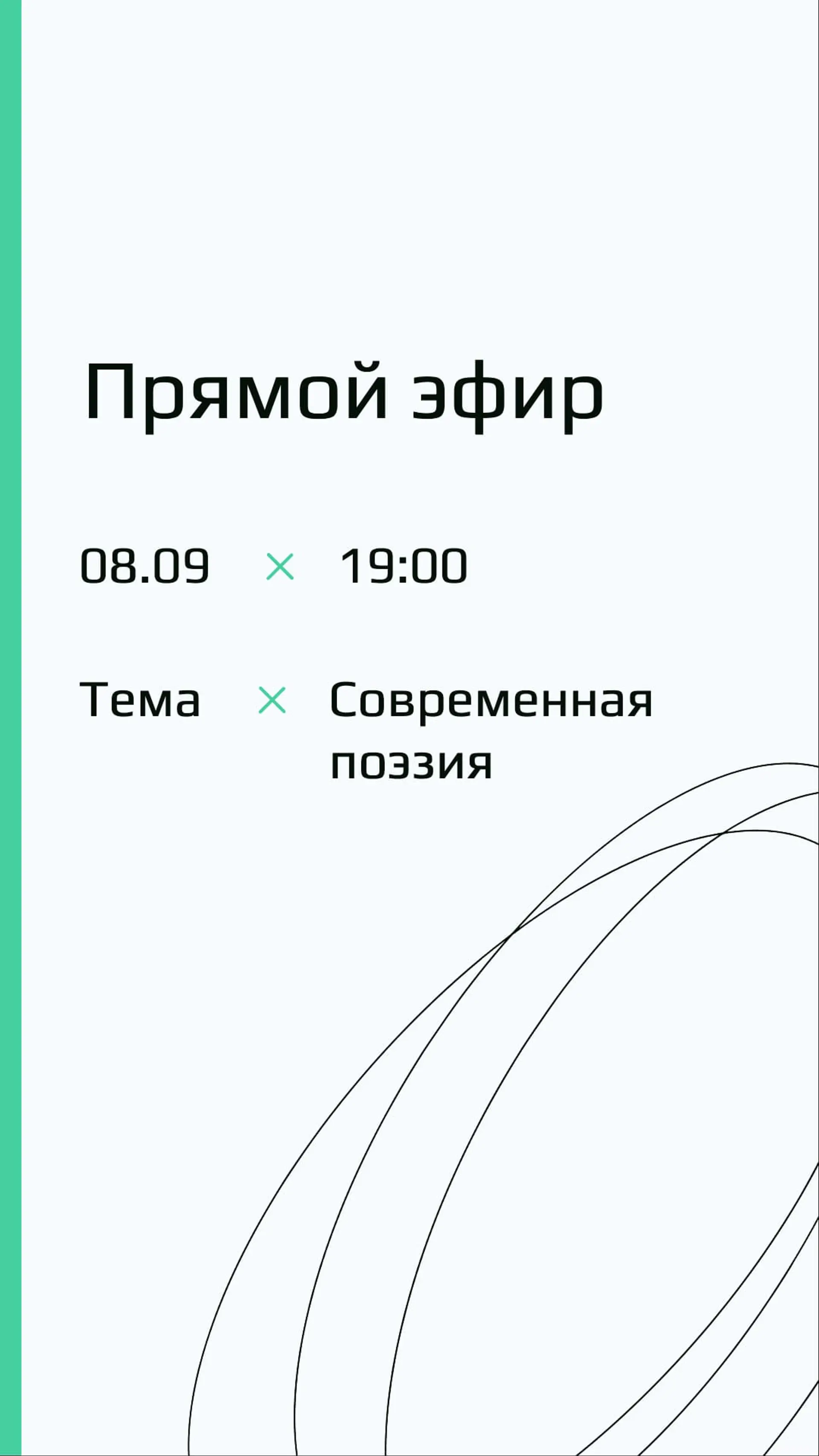 Прямой эфир

08.09 × 19:00

Тема × Современная поэзия